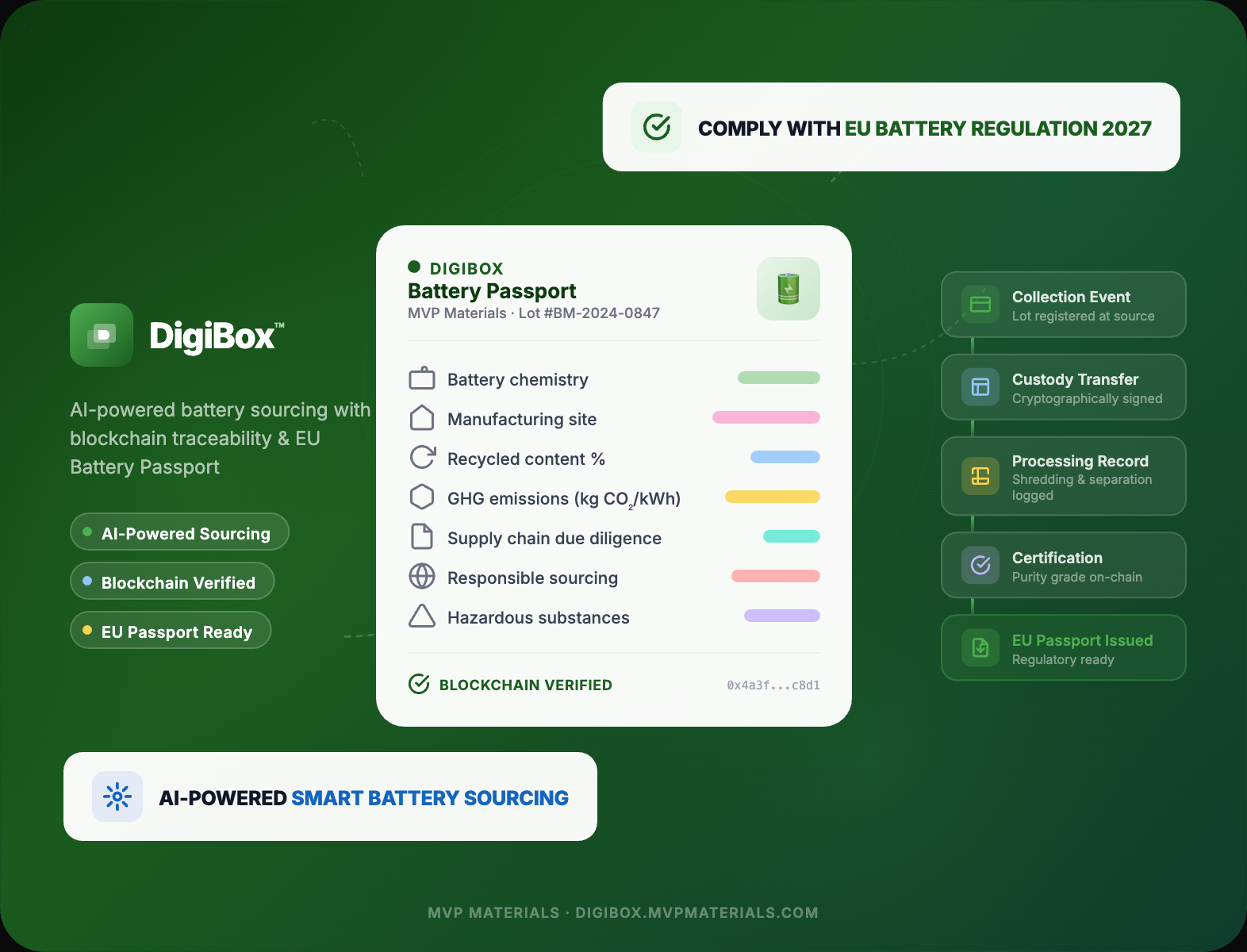 COMPLY WITH EU BATTERY REGULATION 2027

DigiBox™

AI-powered battery sourcing with blockchain traceability & EU Battery Passport

AI-Powered Sourcing

Blockchain Verified

EU Passport Ready

DIGIBOX
Battery Passport
MVP Materials · Lot #BM-2024-0847

Battery chemistry
Manufacturing site
Recycled content %
GHG emissions (kg $CO_2$/kWh)
Supply chain due diligence
Responsible sourcing
Hazardous substances

BLOCKCHAIN VERIFIED 0x4a3f...c8d1

Collection Event
Lot registered at source

Custody Transfer
Cryptographically signed

Processing Record
Shredding & separation logged

Certification
Purity grade on-chain

EU Passport Issued
Regulatory ready

AI-POWERED SMART BATTERY SOURCING

MVP MATERIALS · DIGIBOX.MVPMATERIALS.COM